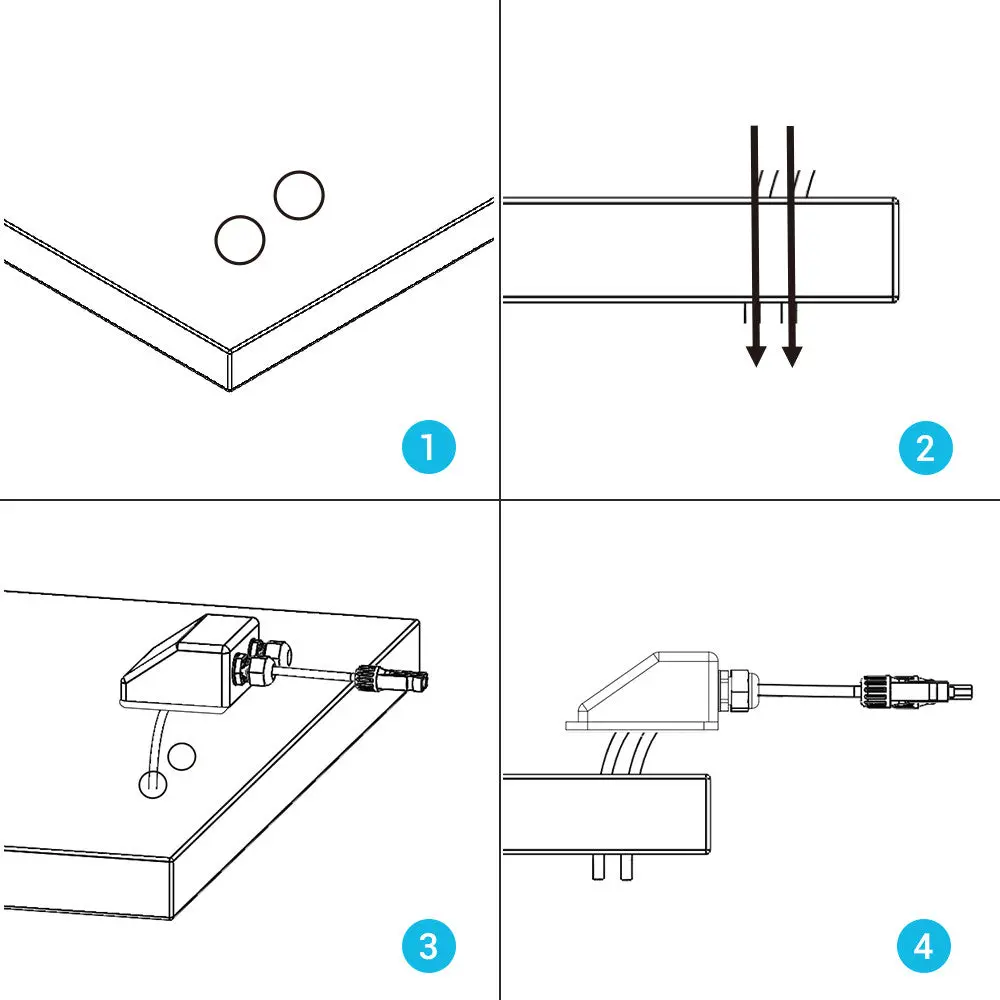 1

2

3

4