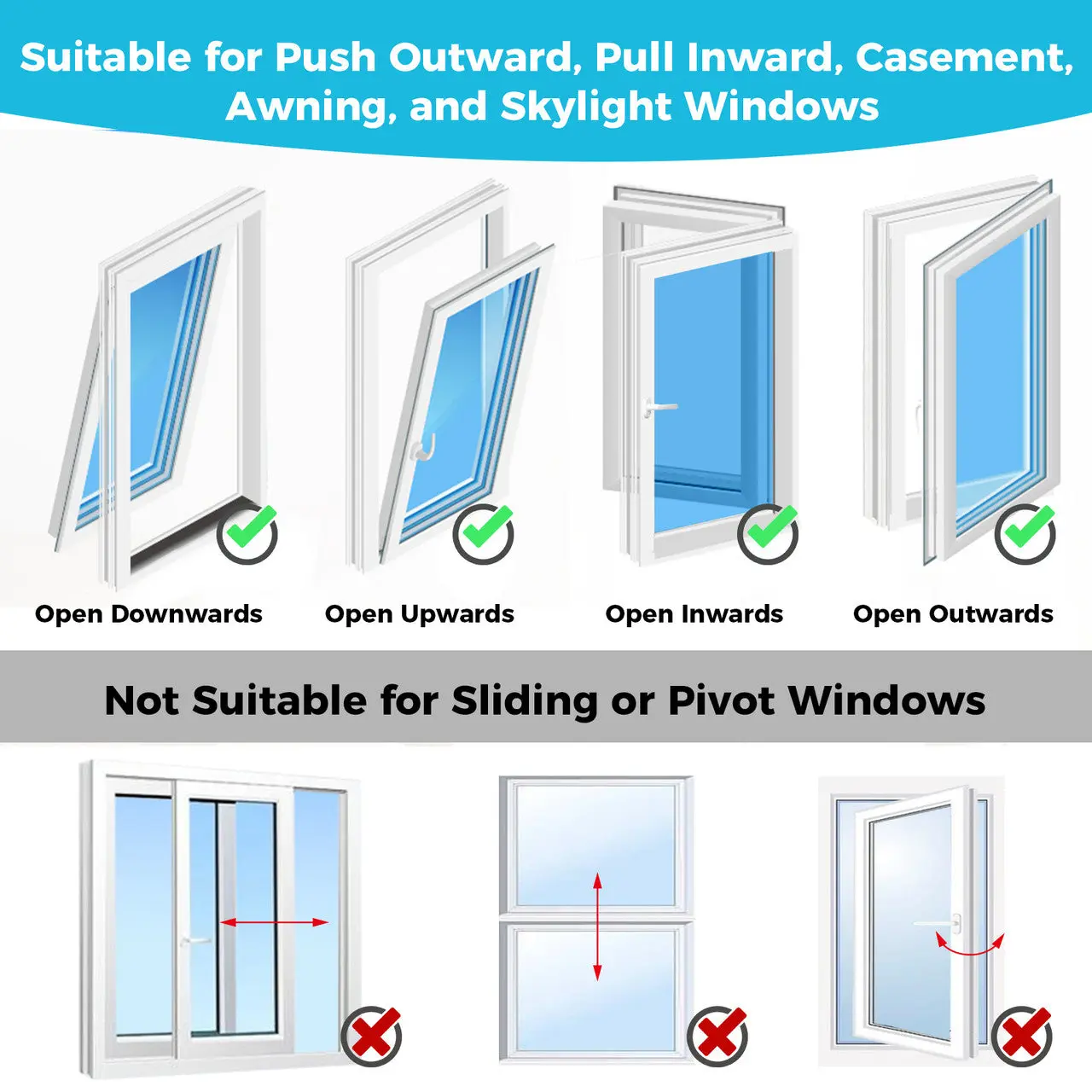 Suitable for Push Outward, Pull Inward, Casement, Awning, and Skylight Windows

Open Downwards

Open Upwards

Open Inwards

Open Outwards

Not Suitable for Sliding or Pivot Windows