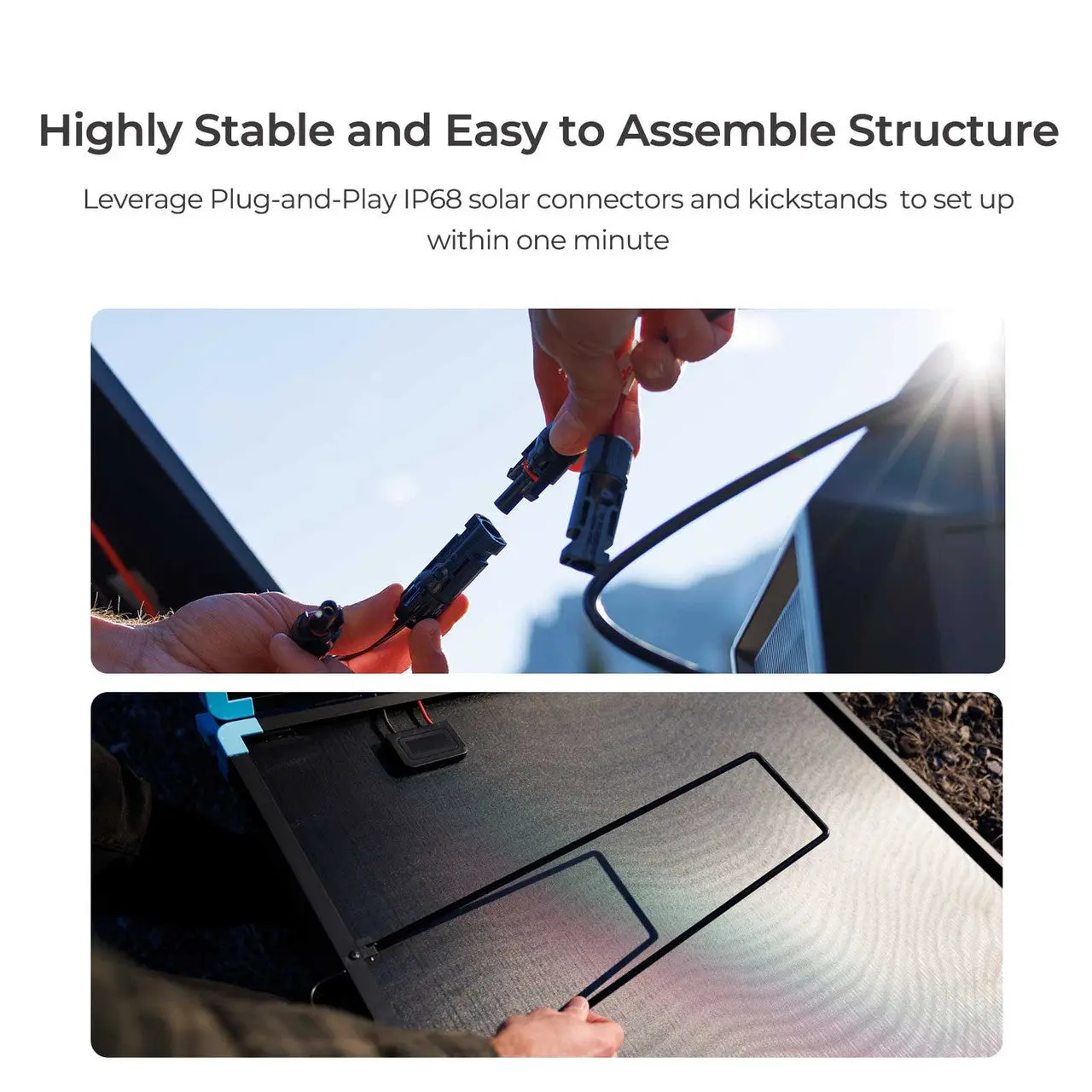 Highly Stable and Easy to Assemble Structure

Leverage Plug-and-Play IP68 solar connectors and kickstands  to set up within one minute